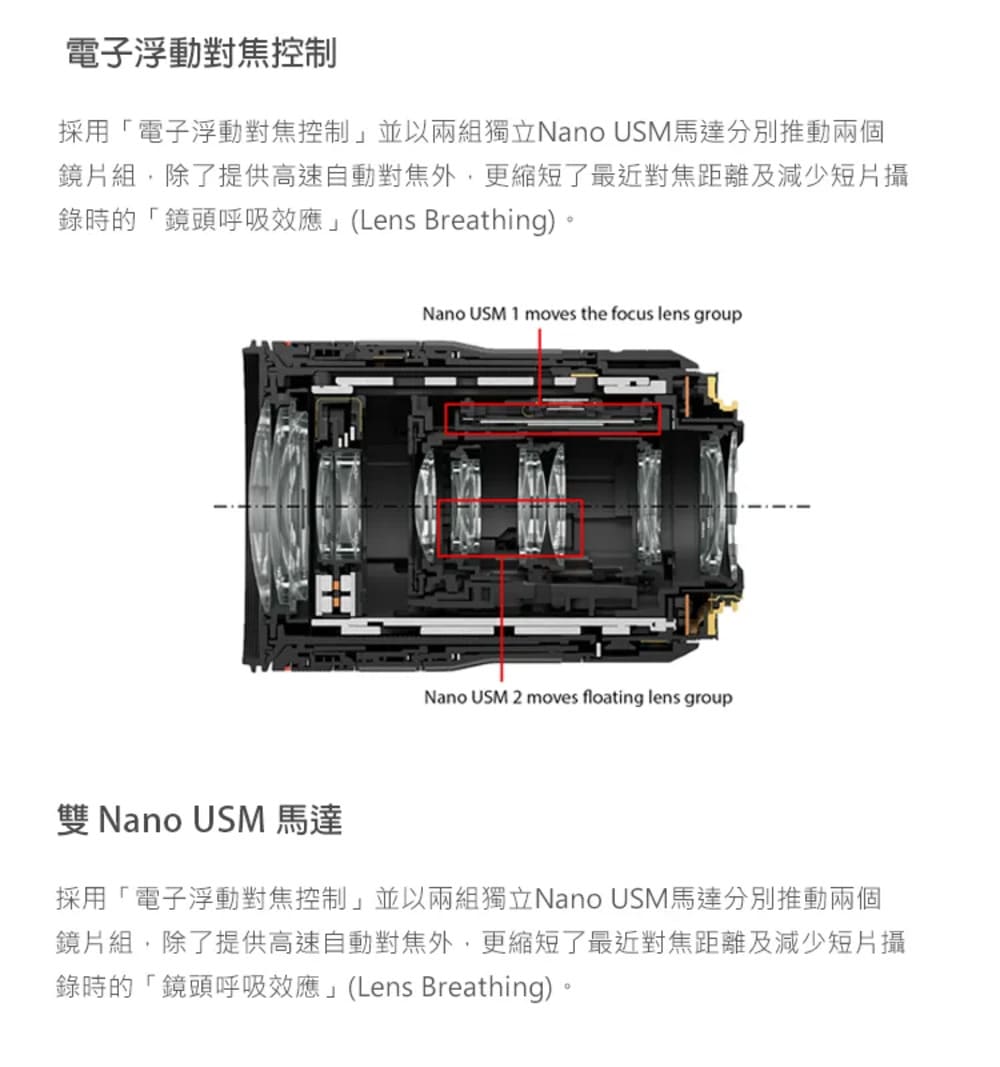 電子浮動對焦控制

採用「電子浮動對焦控制」並以兩組獨立Nano USM馬達分別推動兩個鏡片組，除了提供高速自動對焦外，更縮短了最近對焦距離及減少短片攝錄時的「鏡頭呼吸效應」(Lens Breathing)。

Nano USM 1 moves the focus lens group

Nano USM 2 moves floating lens group

雙 Nano USM 馬達

採用「電子浮動對焦控制」並以兩組獨立Nano USM馬達分別推動兩個鏡片組，除了提供高速自動對焦外，更縮短了最近對焦距離及減少短片攝錄時的「鏡頭呼吸效應」(Lens Breathing)。