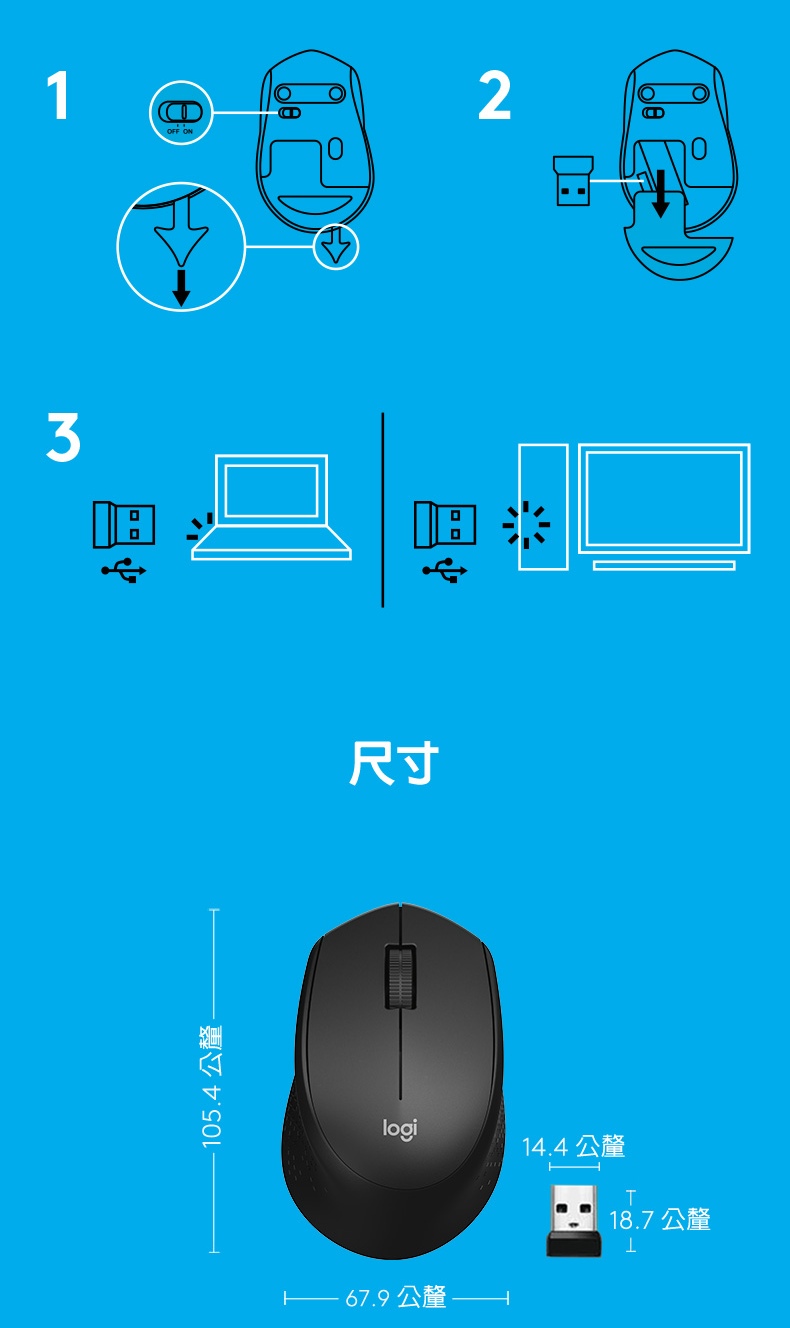 1

OFF ON

2

3

尺寸

105.4 公釐

logi

14.4 公釐

18.7 公釐

67.9 公釐