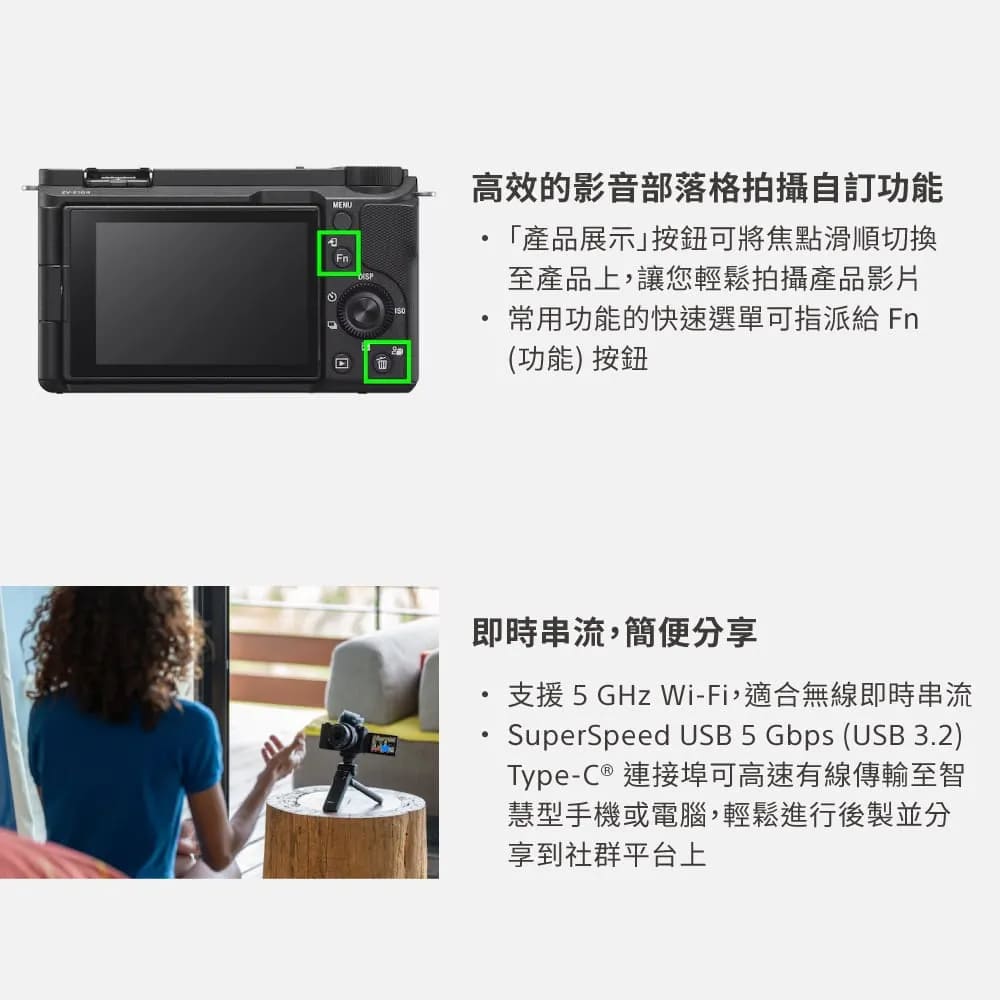 ZV-E10 II

MENU

Fn

DISP

ISO

高效的影音部落格拍攝自訂功能

• 「產品展示」按鈕可將焦點滑順切換至產品上，讓您輕鬆拍攝產品影片
• 常用功能的快速選單可指派給 Fn (功能) 按鈕

即時串流，簡便分享

• 支援 5 GHz Wi-Fi，適合無線即時串流
• SuperSpeed USB 5 Gbps (USB 3.2) Type-C® 連接埠可高速有線傳輸至智慧型手機或電腦，輕鬆進行後製並分享到社群平台上