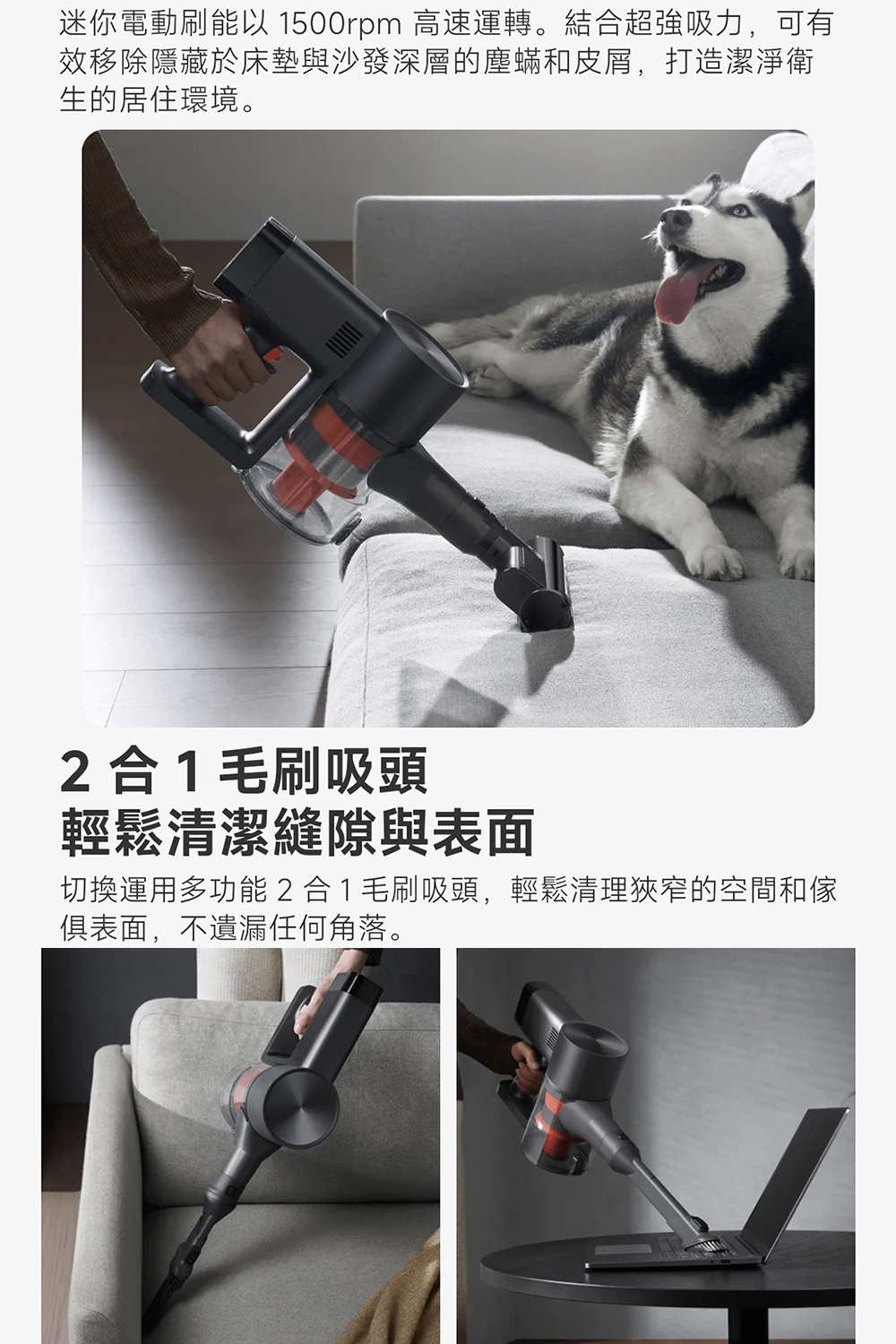 迷你電動刷能以 1500rpm 高速運轉。結合超強吸力，可有效移除隱藏於床墊與沙發深層的塵蟎和皮屑，打造潔淨衛生的居住環境。

2 合 1 毛刷吸頭
輕鬆清潔縫隙與表面

切換運用多功能 2 合 1 毛刷吸頭，輕鬆清理狹窄的空間和傢俱表面，不遺漏任何角落。